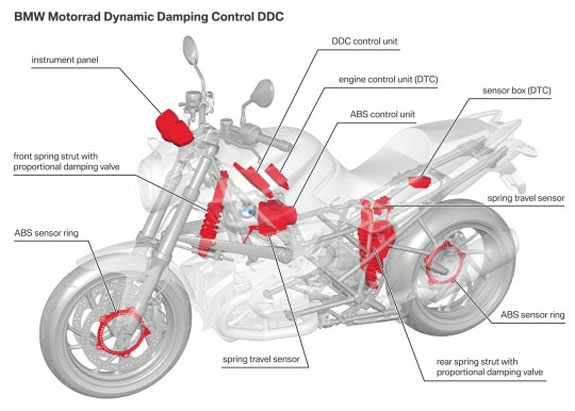 BMW Motorrad Dynamic Damping Control DDC

instrument panel

DDC control unit

engine control unit (DTC)

sensor box (DTC)

ABS control unit

front spring strut with proportional damping valve

spring travel sensor

ABS sensor ring

ABS sensor ring

spring travel sensor

rear spring strut with proportional damping valve